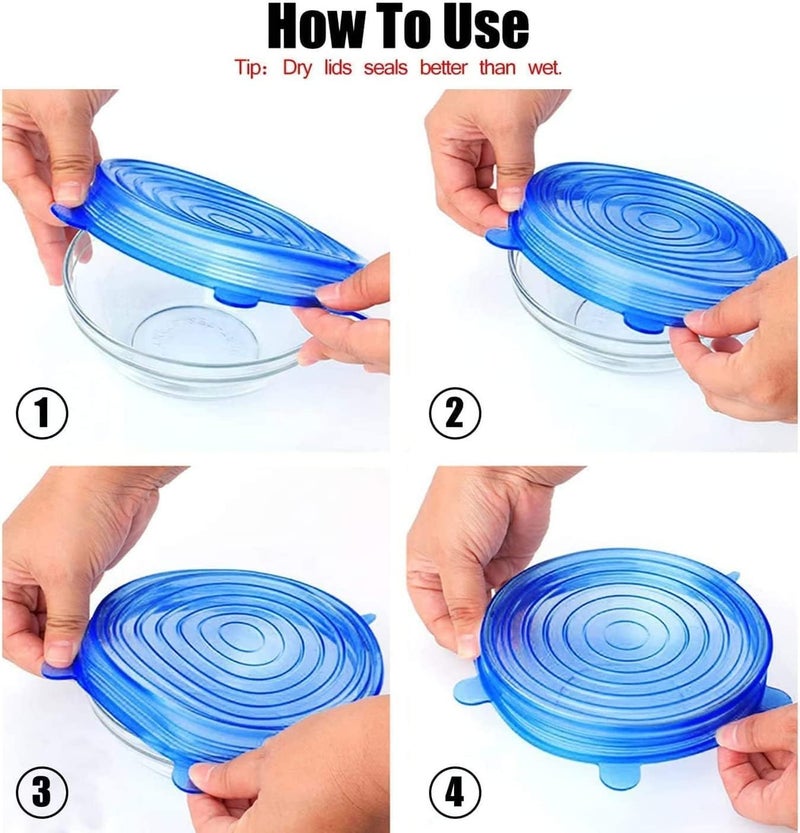 How To Use

Tip: Dry lids seals better than wet.

1

2

3

4